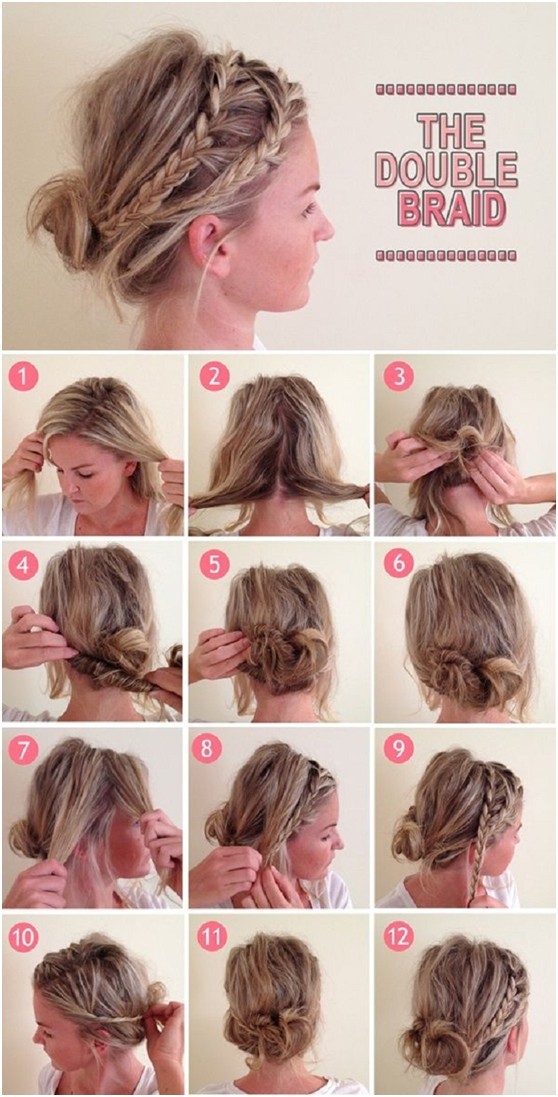 THE DOUBLE BRAID

1

2

3

4

5

6

7

8

9

10

11

12